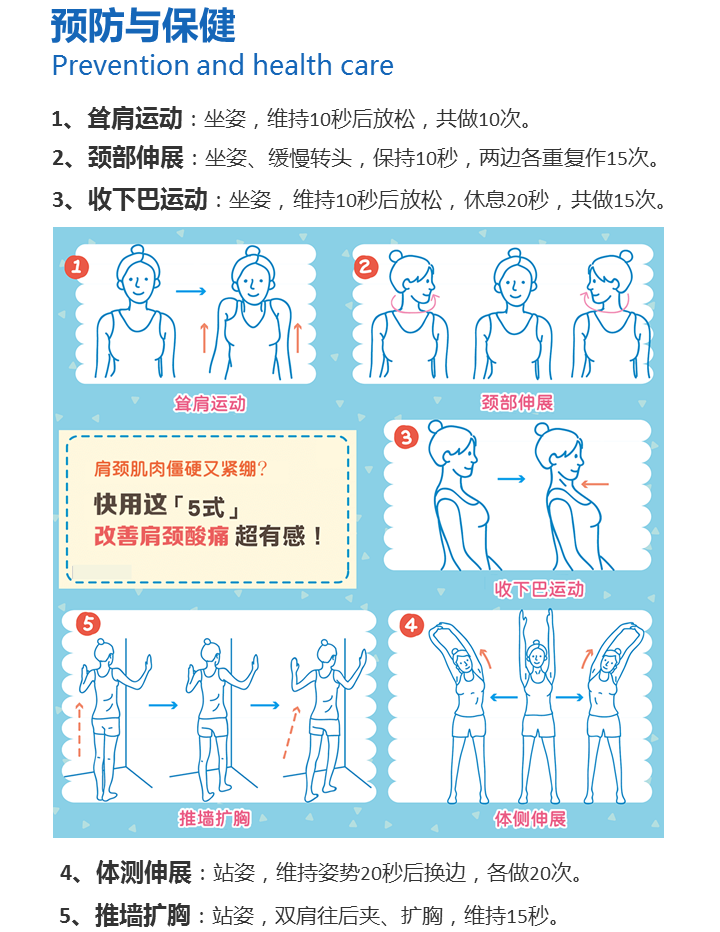 预防与保健
Prevention and health care

1、耸肩运动：坐姿，维持10秒后放松，共做10次。
2、颈部伸展：坐姿、缓慢转头，保持10秒，两边各重复作15次。
3、收下巴运动：坐姿，维持10秒后放松，休息20秒，共做15次。

1

耸肩运动

2

颈部伸展

肩颈肌肉僵硬又紧绷？
快用这「5式」
改善肩颈酸痛 超有感！

3

收下巴运动

5

推墙扩胸

4

体侧伸展

4、体测伸展：站姿，维持姿势20秒后换边，各做20次。
5、推墙扩胸：站姿，双肩往后夹、扩胸，维持15秒。